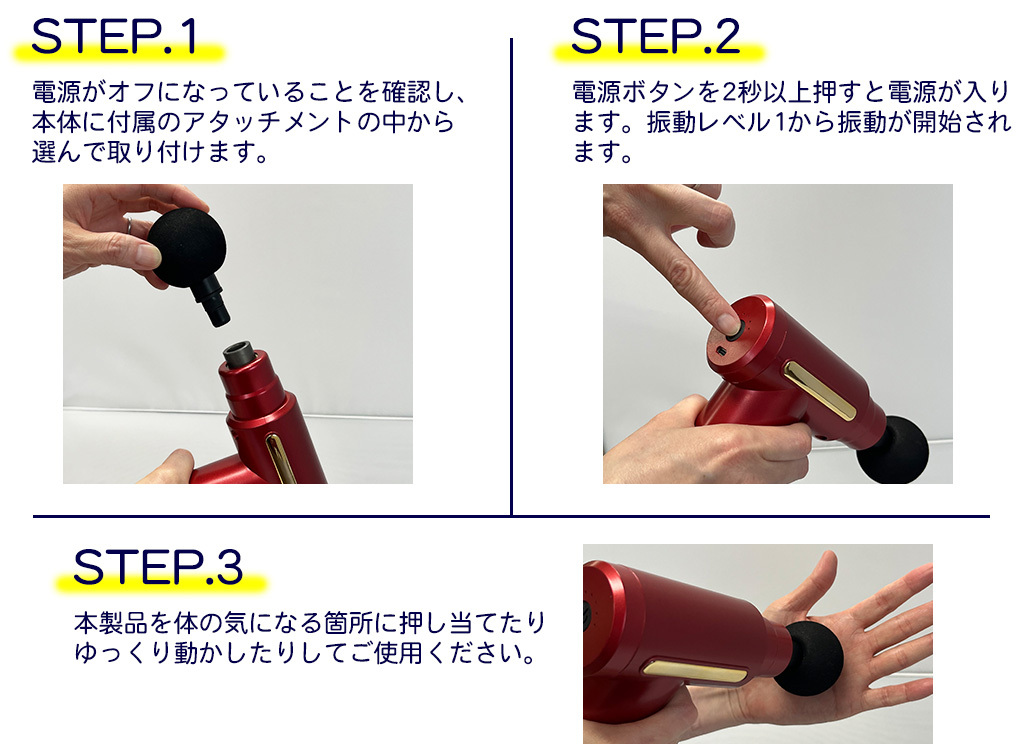 STEP.1

電源がオフになっていることを確認し、本体に付属のアタッチメントの中から選んで取り付けます。

STEP.2

電源ボタンを2秒以上押すと電源が入ります。振動レベル1から振動が開始されます。

STEP.3

本製品を体の気になる箇所に押し当てたりゆっくり動かしたりしてご使用ください。