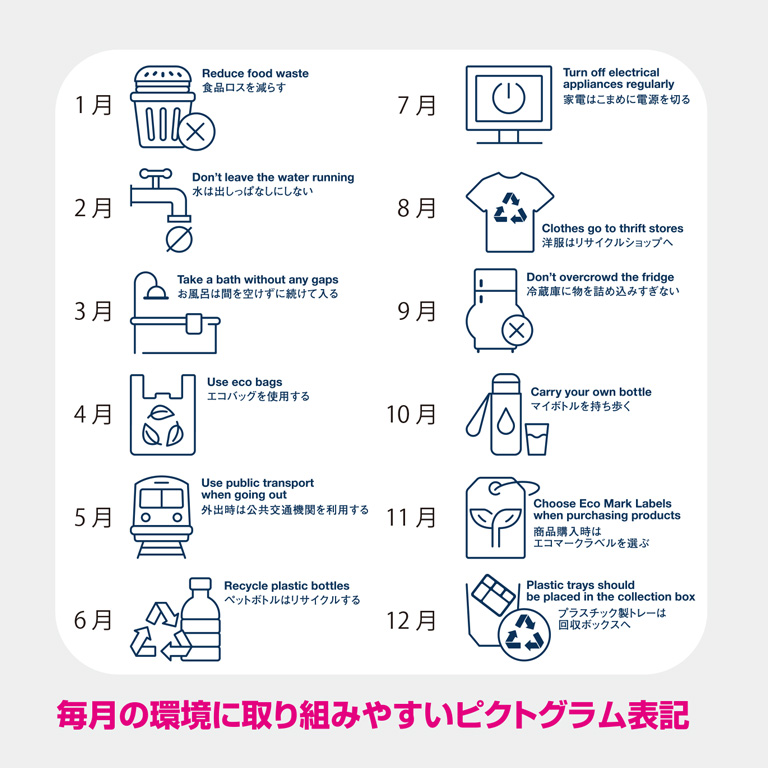 1月
Reduce food waste
食品ロスを減らす

2月
Don't leave the water running
水は出しっぱなしにしない

3月
Take a bath without any gaps
お風呂は間を空けずに続けて入る

4月
Use eco bags
エコバッグを使用する

5月
Use public transport when going out
外出時は公共交通機関を利用する

6月
Recycle plastic bottles
ペットボトルはリサイクルする

7月
Turn off electrical appliances regularly
家電はこまめに電源を切る

8月
Clothes go to thrift stores
洋服はリサイクルショップへ

9月
Don't overcrowd the fridge
冷蔵庫に物を詰め込みすぎない

10月
Carry your own bottle
マイボトルを持ち歩く

11月
Choose Eco Mark Labels when purchasing products
商品購入時は
エコマークラベルを選ぶ

12月
Plastic trays should be placed in the collection box
プラスチック製トレーは
回収ボックスへ

毎月の環境に取り組みやすいピクトグラム表記